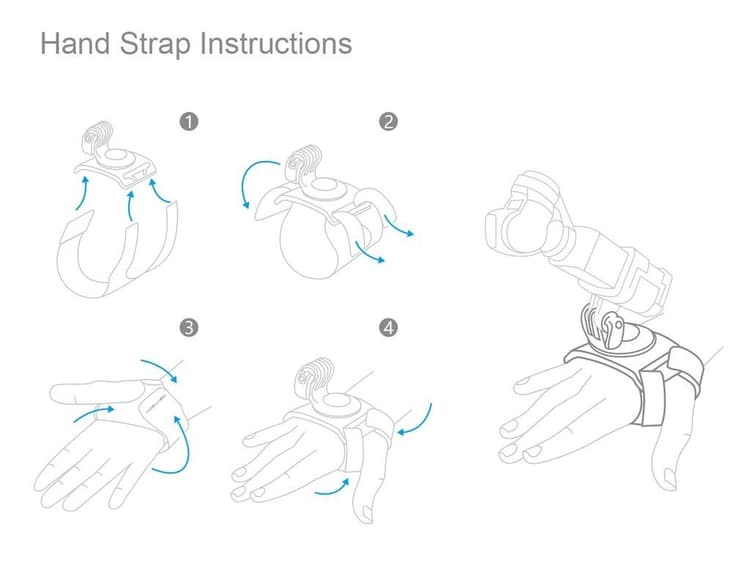 Hand Strap Instructions

1

2

3

4